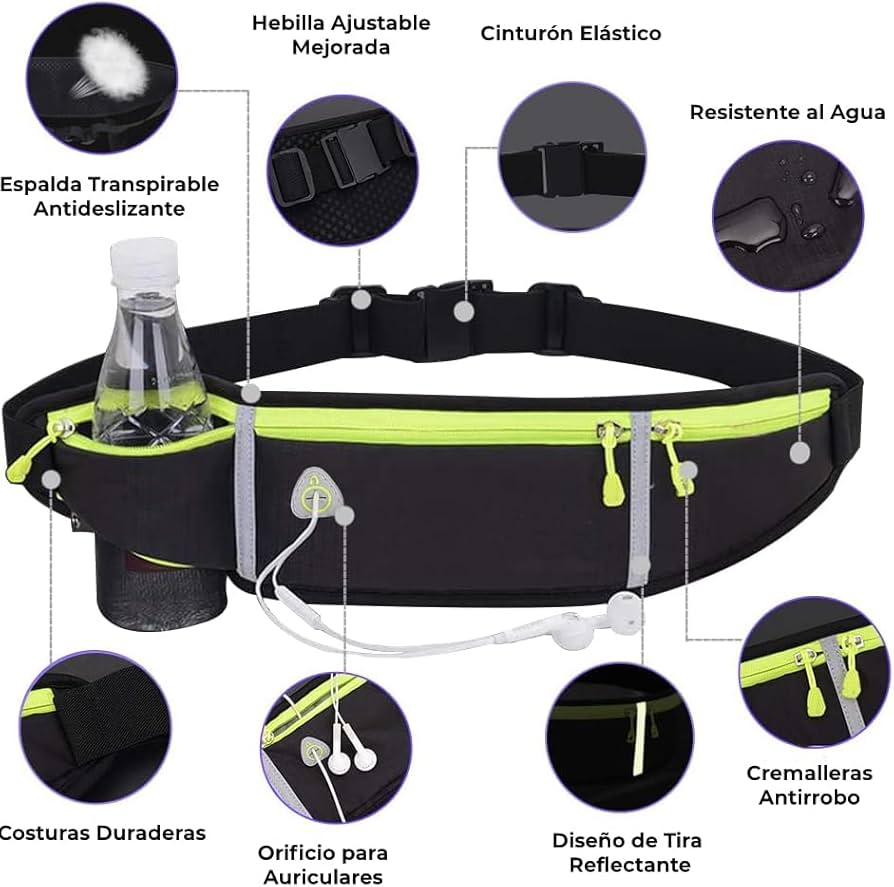 Hebilla Ajustable Mejorada

Cinturón Elástico

Resistente al Agua

Espalda Transpirable Antideslizante

Costuras Duraderas

Orificio para Auriculares

Diseño de Tira Reflectante

Cremalleras Antirrobo