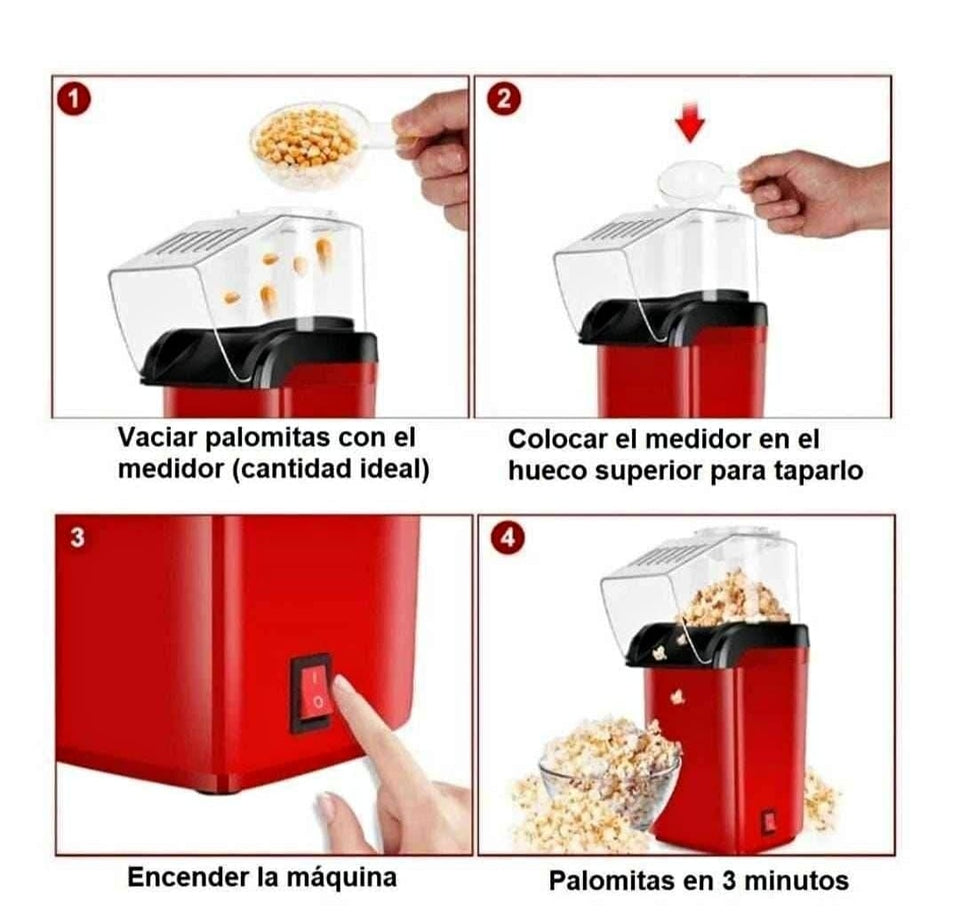 1

Vaciar palomitas con el medidor (cantidad ideal)

2

Colocar el medidor en el hueco superior para taparlo

3

Encender la máquina

4

Palomitas en 3 minutos